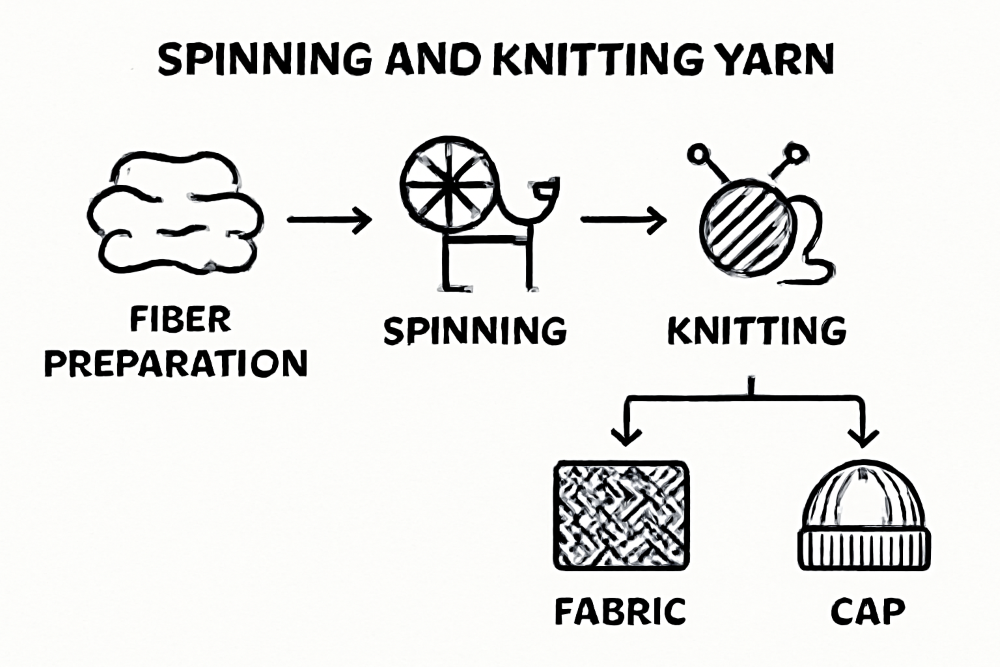 SPINNING AND KNITTING YARN

FIBER PREPARATION

SPINNING

KNITTING

FABRIC

CAP